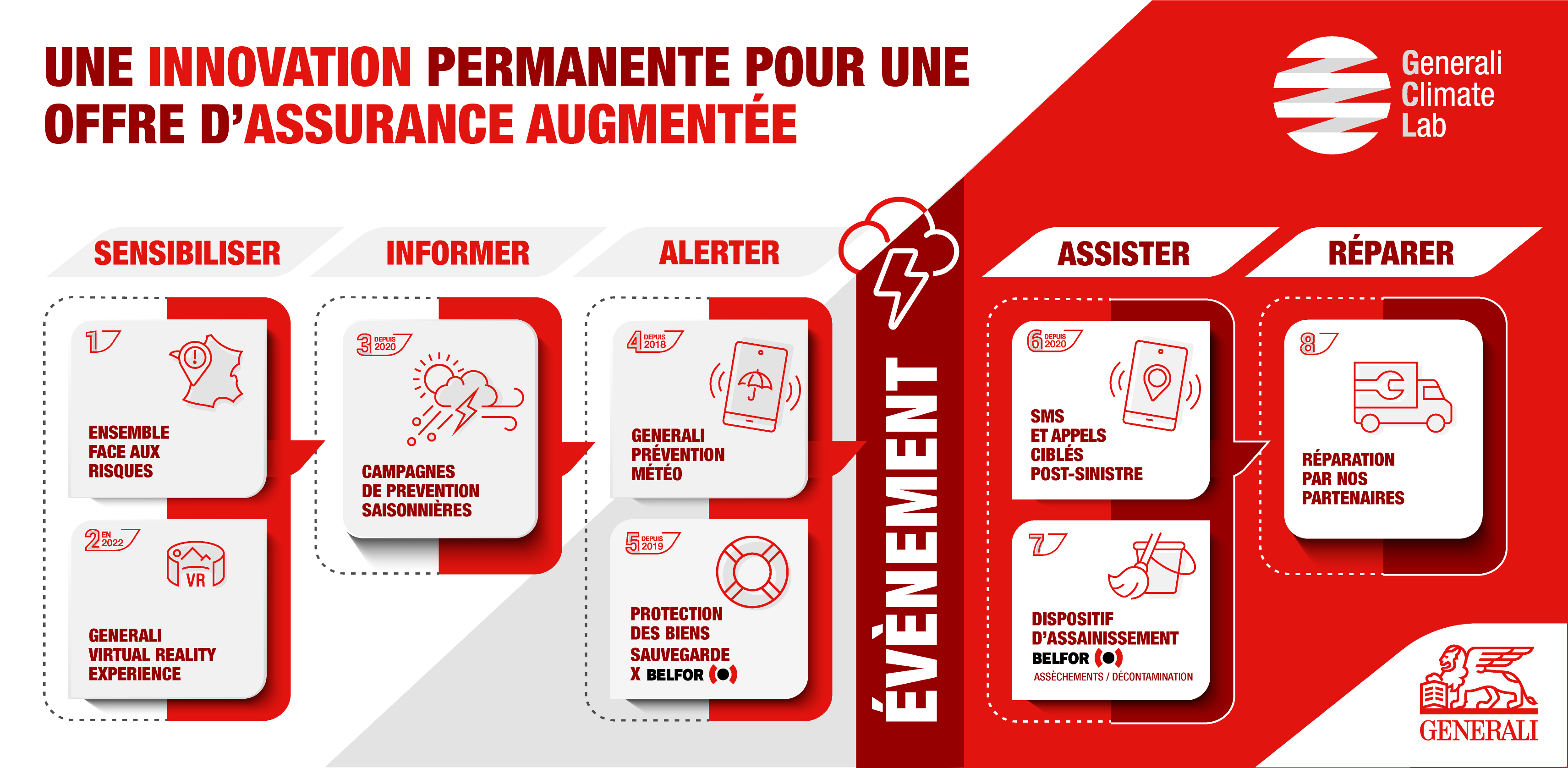 UNE INNOVATION PERMANENTE POUR UNE OFFRE D'ASSURANCE AUGMENTÉE

Generali Climate Lab

SENSIBILISER

1

ENSEMBLE FACE AUX RISQUES

2 EN 2022

VR

GENERALI VIRTUAL REALITY EXPERIENCE

INFORMER

3 DEPUIS 2020

CAMPAGNES DE PREVENTION SAISONNIÈRES

ALERTER

4 DEPUIS 2018

GENERALI PRÉVENTION MÉTÉO

5 DEPUIS 2019

PROTECTION DES BIENS SAUVEGARDE X BELFOR

ÉVÈNEMENT

ASSISTER

6 DEPUIS 2020

SMS ET APPELS CIBLÉS POST-SINISTRE

7

DISPOSITIF D'ASSAINISSEMENT BELFOR
ASSÈCHEMENTS / DÉCONTAMINATION

RÉPARER

8

RÉPARATION PAR NOS PARTENAIRES

GENERALI