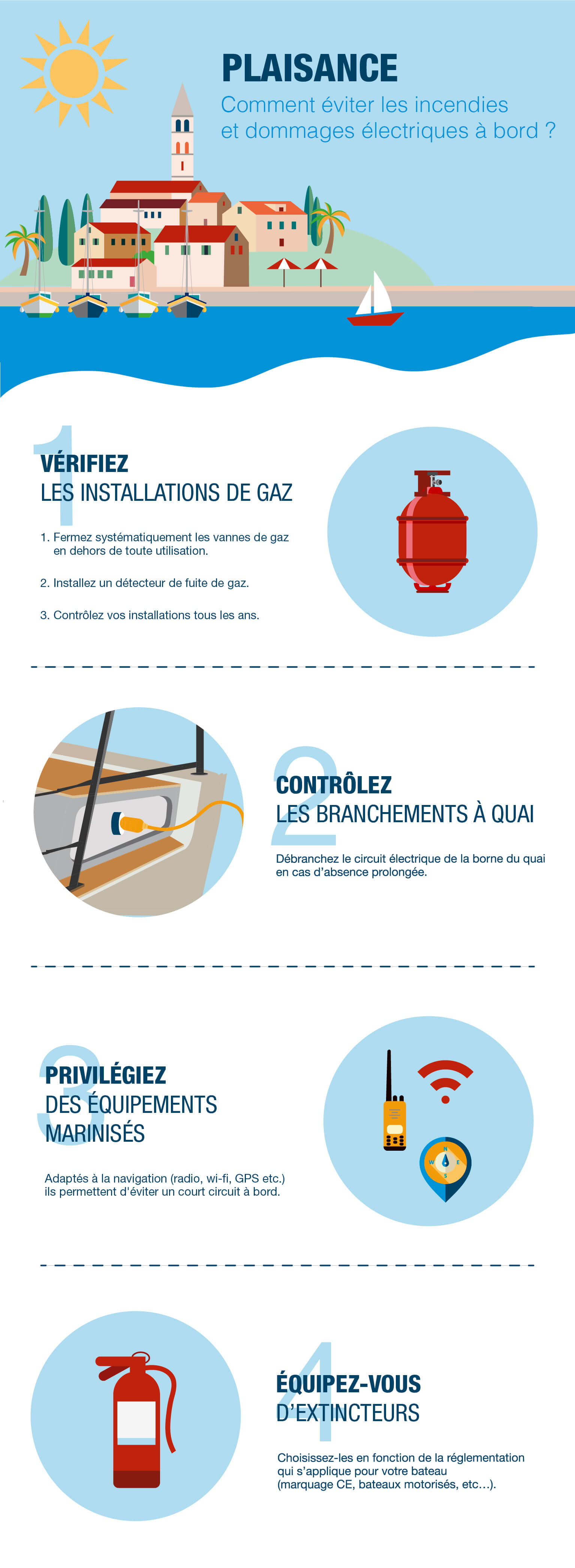 PLAISANCE
Comment éviter les incendies et dommages électriques à bord ?

1
VÉRIFIEZ
LES INSTALLATIONS DE GAZ

1. Fermez systématiquement les vannes de gaz en dehors de toute utilisation.

2. Installez un détecteur de fuite de gaz.

3. Contrôlez vos installations tous les ans.

2
CONTRÔLEZ
LES BRANCHEMENTS À QUAI

Débranchez le circuit électrique de la borne du quai en cas d'absence prolongée.

3
PRIVILÉGIEZ
DES ÉQUIPEMENTS MARINISÉS

Adaptés à la navigation (radio, wi-fi, GPS etc.) ils permettent d'éviter un court circuit à bord.

N
W E
S

4
ÉQUIPEZ-VOUS
D'EXTINCTEURS

Choisissez-les en fonction de la réglementation qui s'applique pour votre bateau (marquage CE, bateaux motorisés, etc...).